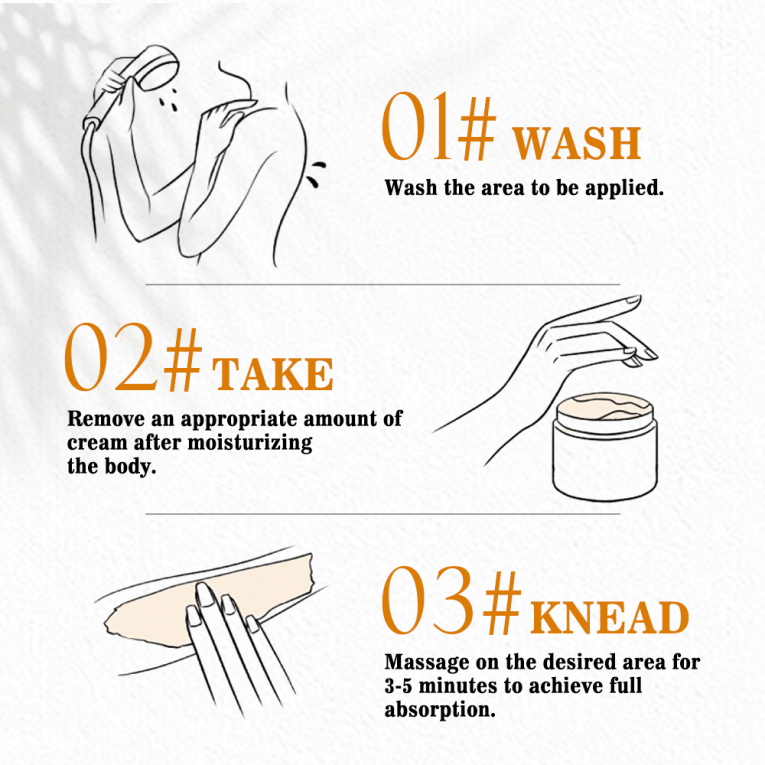 01# WASH
Wash the area to be applied.

02# TAKE
Remove an appropriate amount of cream after moisturizing the body.

03# KNEAD
Massage on the desired area for 3-5 minutes to achieve full absorption.